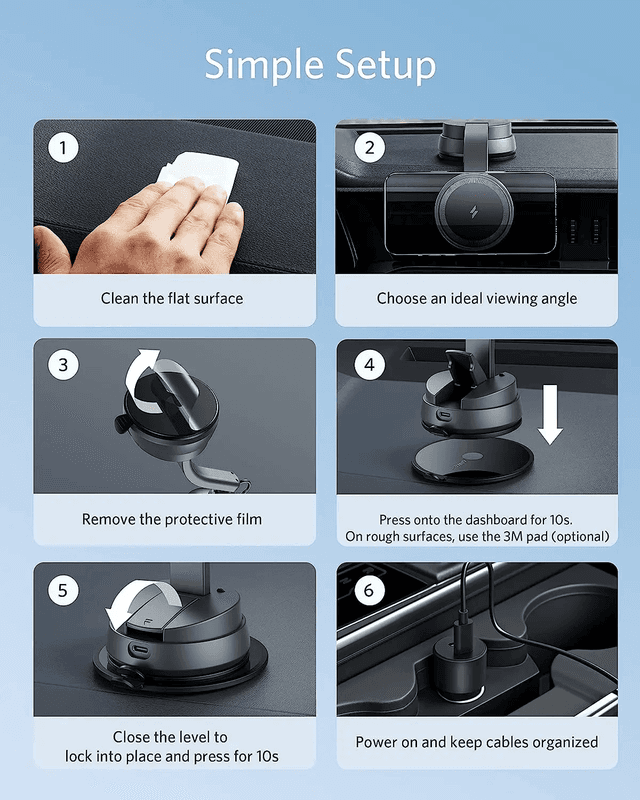 Simple Setup

1

Clean the flat surface

2

Choose an ideal viewing angle

3

Remove the protective film

4

Press onto the dashboard for 10s. On rough surfaces, use the 3M pad (optional)

5

Close the level to lock into place and press for 10s

6

Power on and keep cables organized