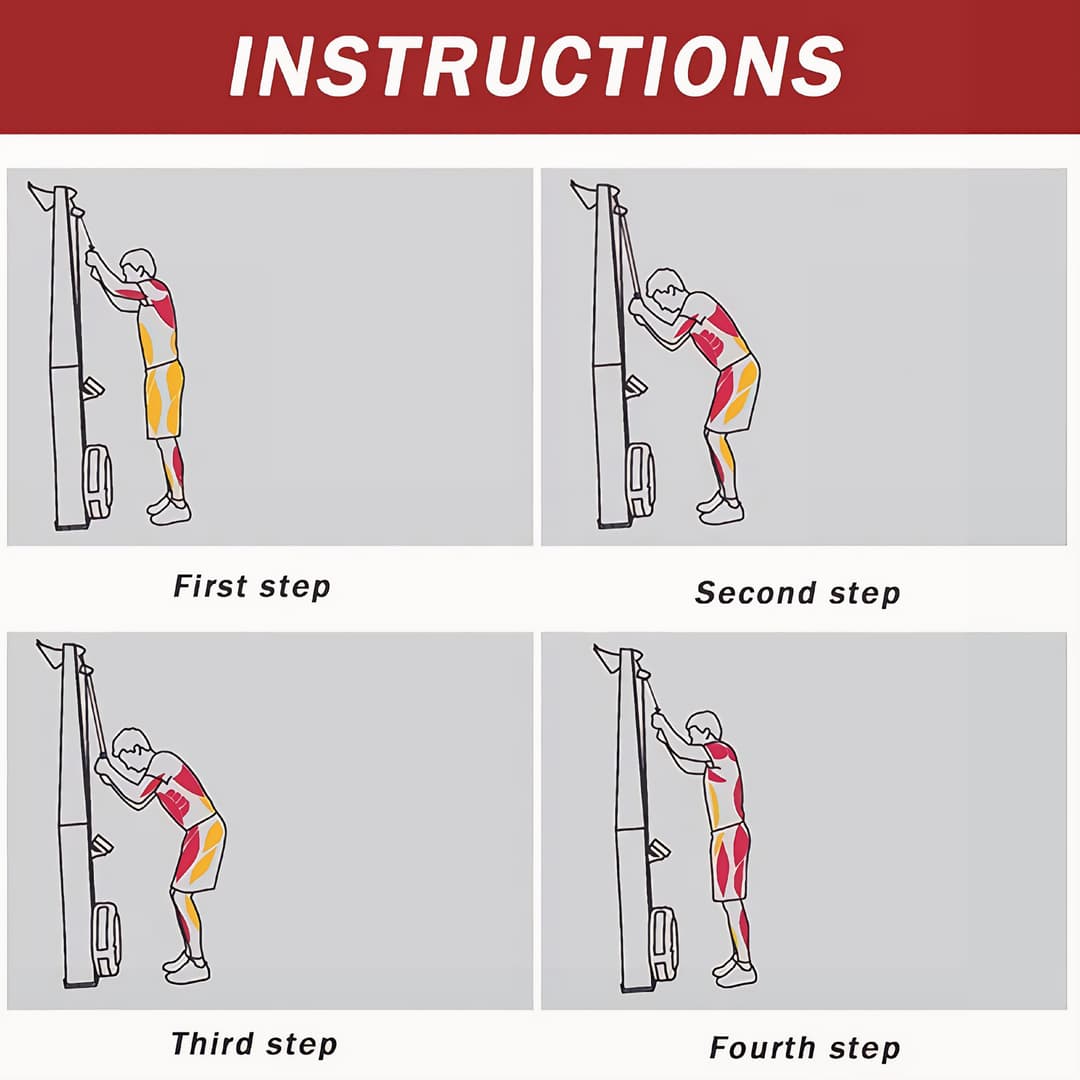 INSTRUCTIONS

First step

Second step

Third step

Fourth step