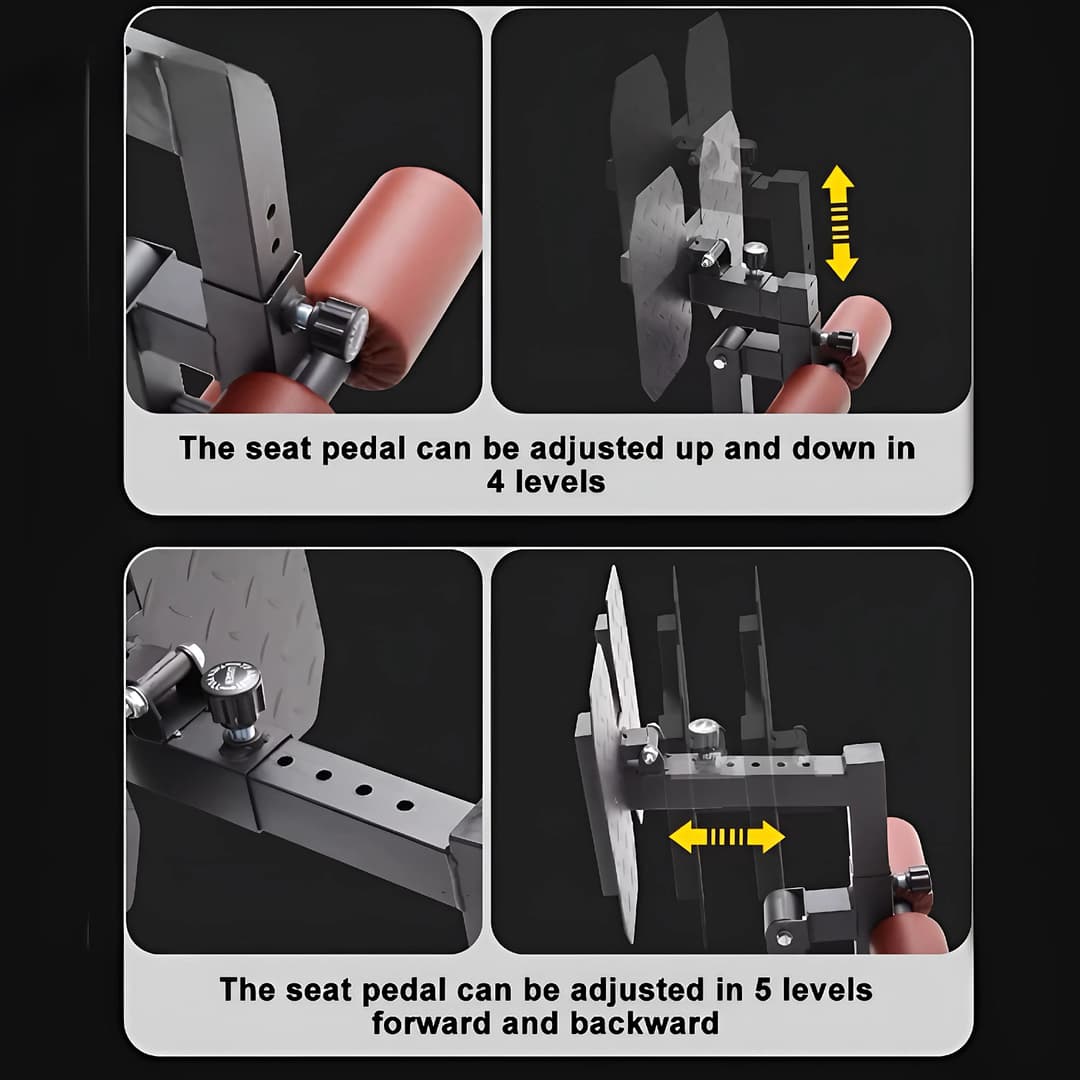 The seat pedal can be adjusted up and down in 4 levels

The seat pedal can be adjusted in 5 levels forward and backward